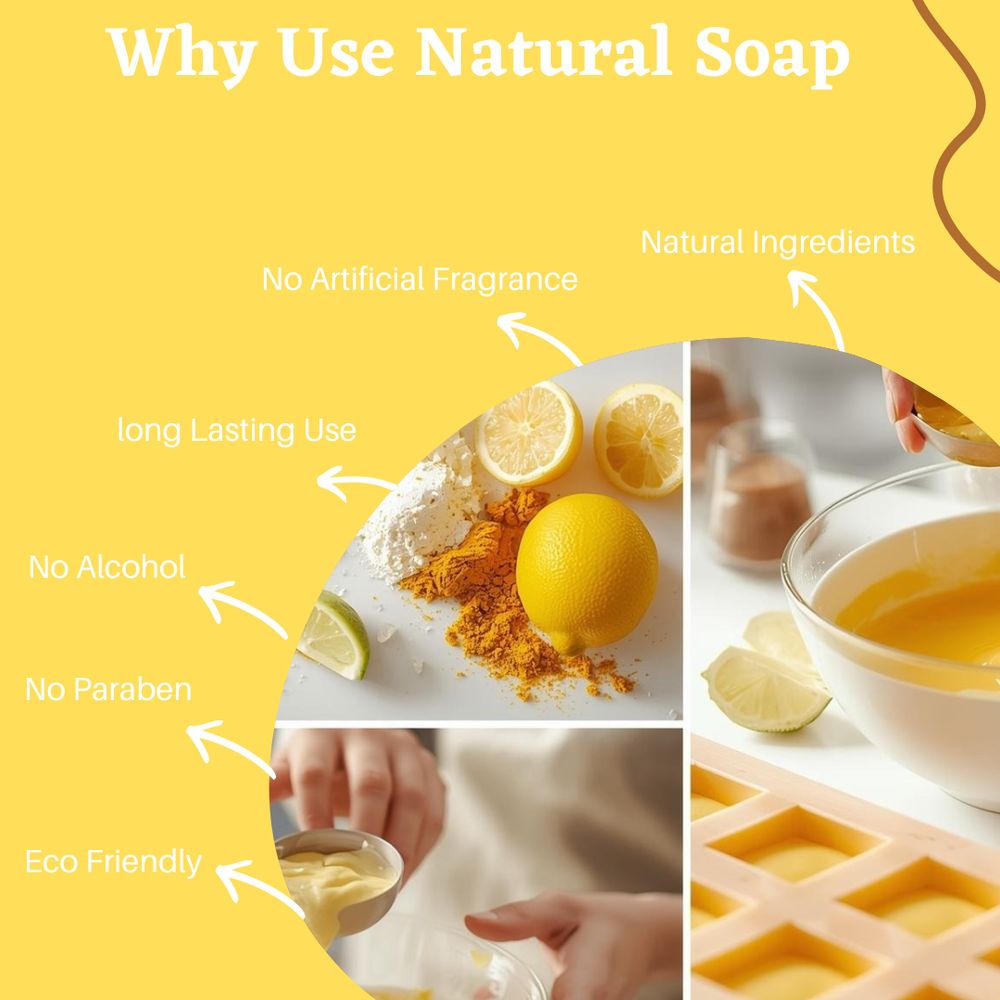 Why Use Natural Soap

Natural Ingredients

No Artificial Fragrance

long Lasting Use

No Alcohol

No Paraben

Eco Friendly