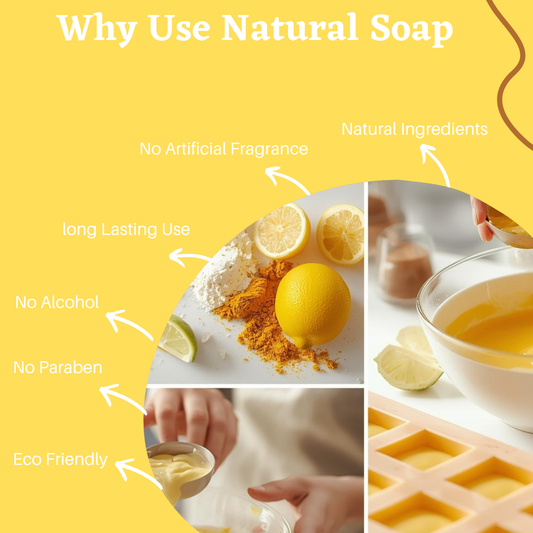 Why Use Natural Soap

Natural Ingredients

No Artificial Fragrance

long Lasting Use

No Alcohol

No Paraben

Eco Friendly